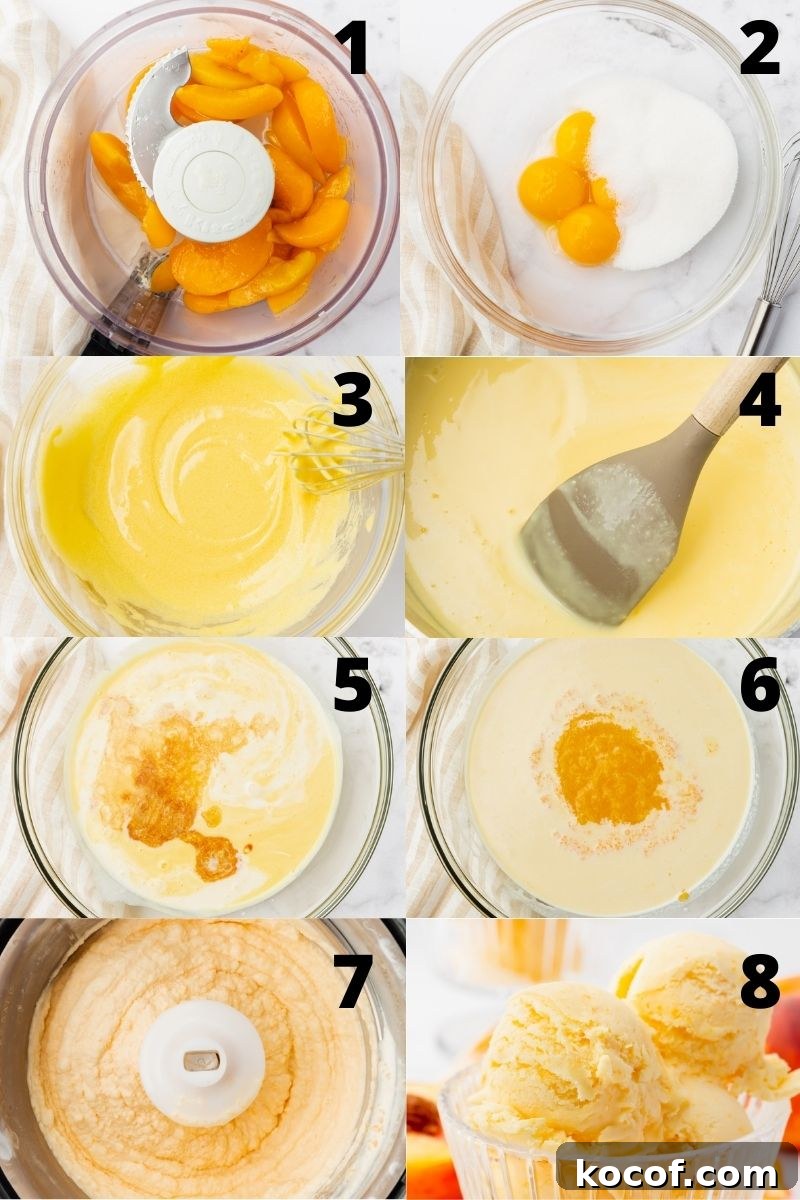 1
2
3
4
5
6
7
8
kocof.com